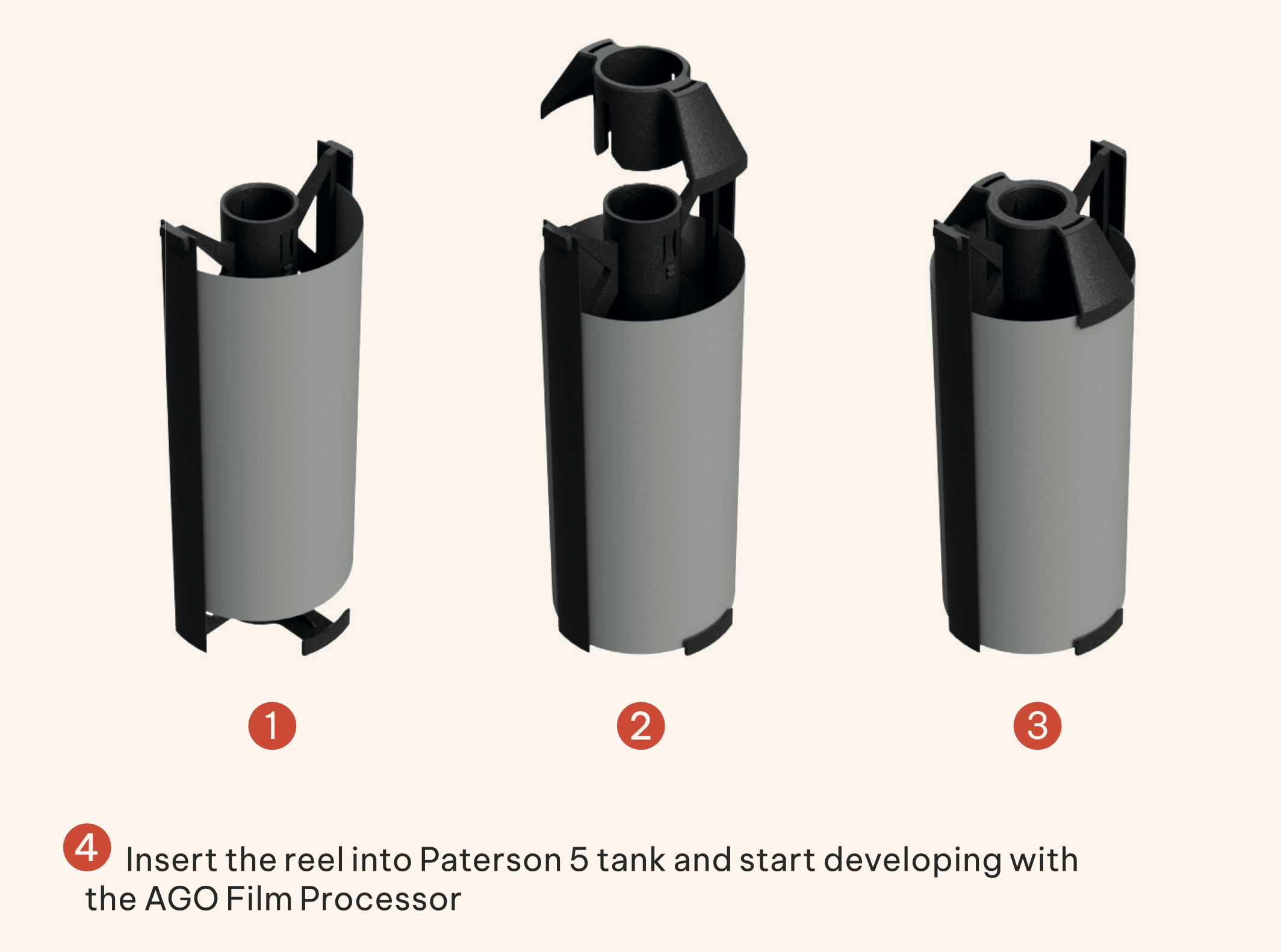 1

2

3

4 Insert the reel into Paterson 5 tank and start developing with the AGO Film Processor