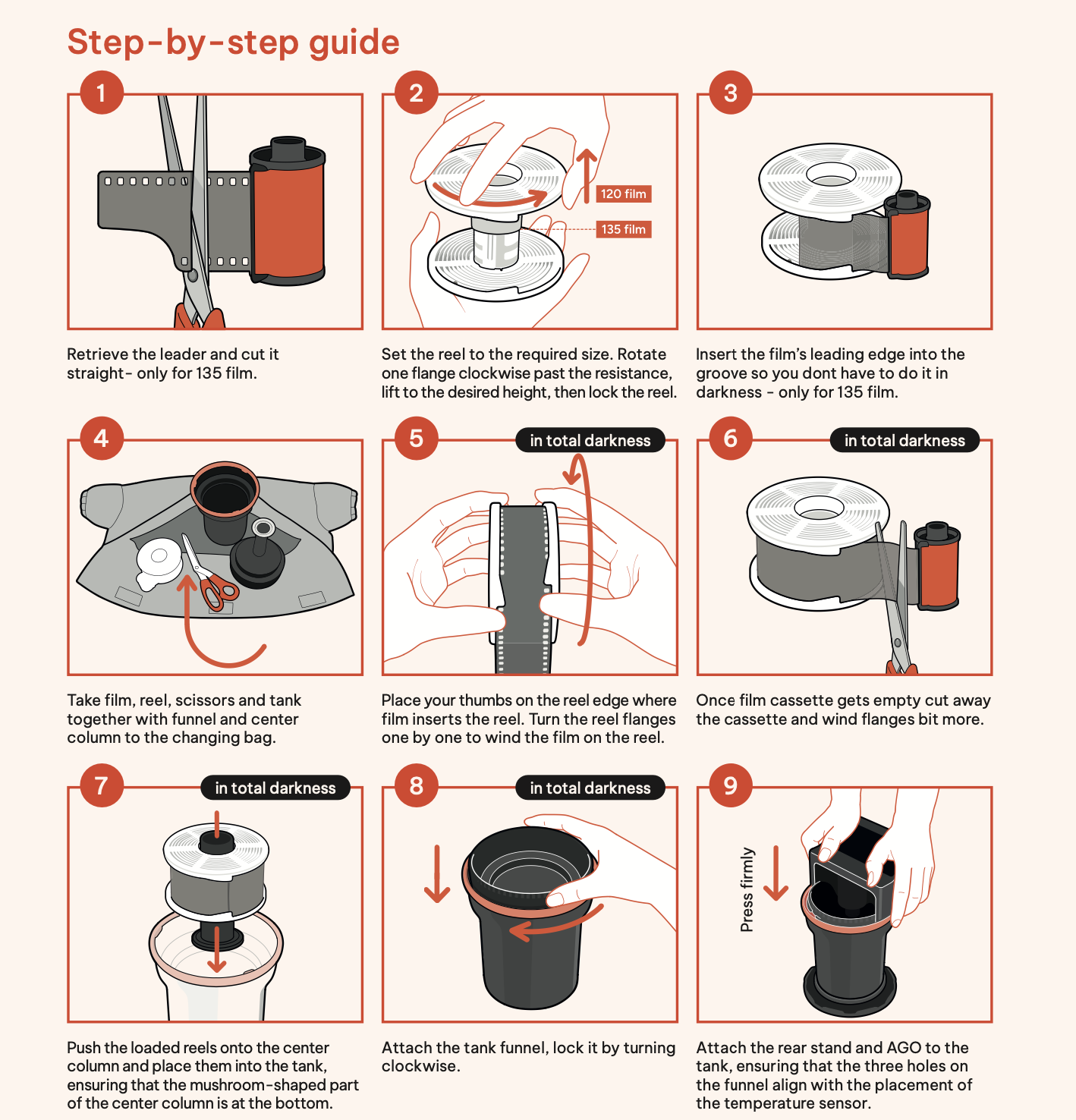 Step-by-step guide

1

Retrieve the leader and cut it straight- only for 135 film.

2

120 film

135 film

Set the reel to the required size. Rotate one flange clockwise past the resistance, lift to the desired height, then lock the reel.

3

Insert the film's leading edge into the groove so you dont have to do it in darkness - only for 135 film.

4

Take film, reel, scissors and tank together with funnel and center column to the changing bag.

5

in total darkness

Place your thumbs on the reel edge where film inserts the reel. Turn the reel flanges one by one to wind the film on the reel.

6

in total darkness

Once film cassette gets empty cut away the cassette and wind flanges bit more.

7

in total darkness

Push the loaded reels onto the center column and place them into the tank, ensuring that the mushroom-shaped part of the center column is at the bottom.

8

in total darkness

Attach the tank funnel, lock it by turning clockwise.

9

Press firmly

Attach the rear stand and AGO to the tank, ensuring that the three holes on the funnel align with the placement of the temperature sensor.