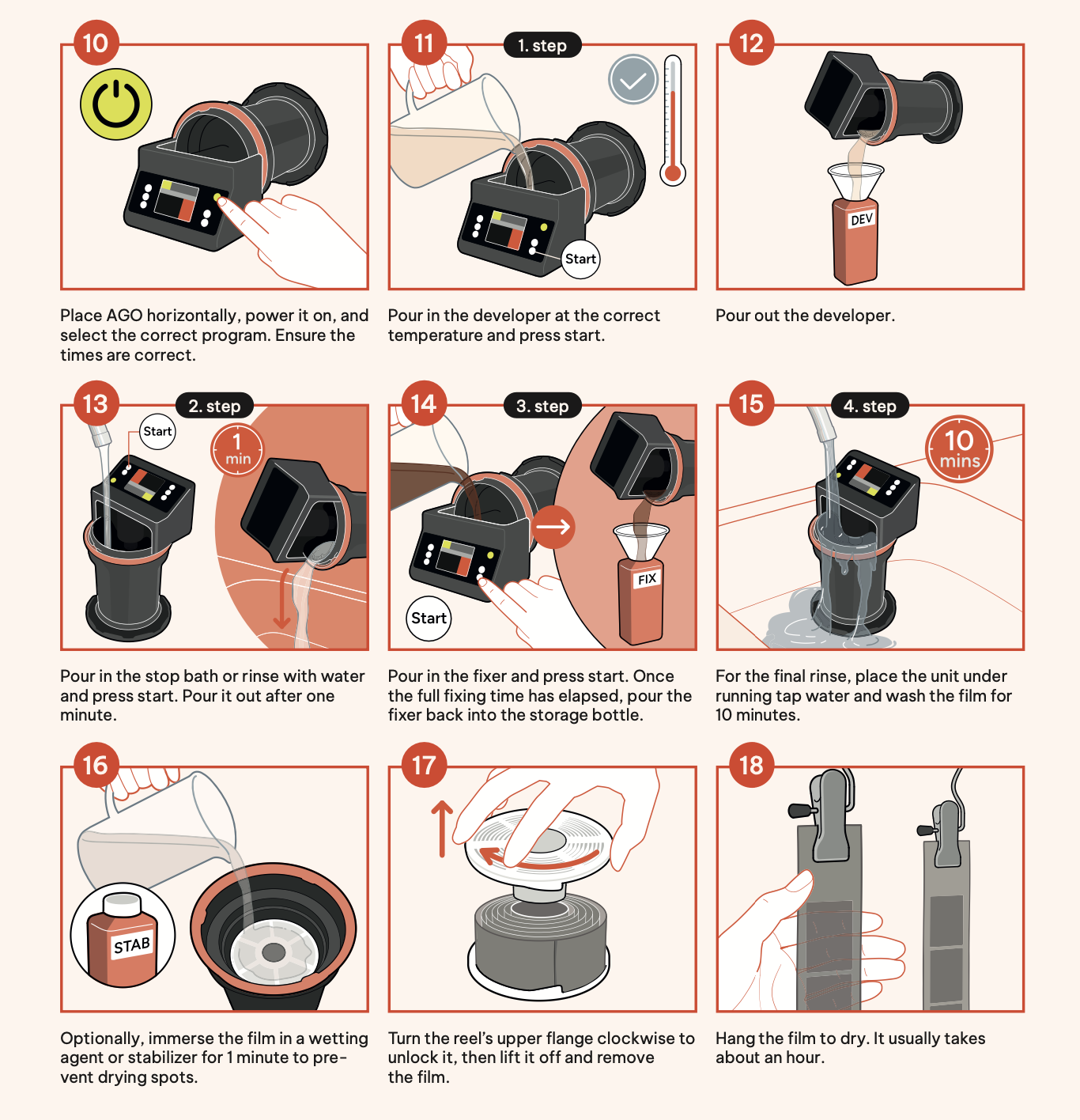 10

Place AGO horizontally, power it on, and select the correct program. Ensure the times are correct.

11

1. step

Start

Pour in the developer at the correct temperature and press start.

12

DEV

Pour out the developer.

13

2. step

Start

1 min

Pour in the stop bath or rinse with water and press start. Pour it out after one minute.

14

3. step

Start

FIX

Pour in the fixer and press start. Once the full fixing time has elapsed, pour the fixer back into the storage bottle.

15

4. step

10 mins

For the final rinse, place the unit under running tap water and wash the film for 10 minutes.

16

STAB

Optionally, immerse the film in a wetting agent or stabilizer for 1 minute to prevent drying spots.

17

Turn the reel's upper flange clockwise to unlock it, then lift it off and remove the film.

18

Hang the film to dry. It usually takes about an hour.