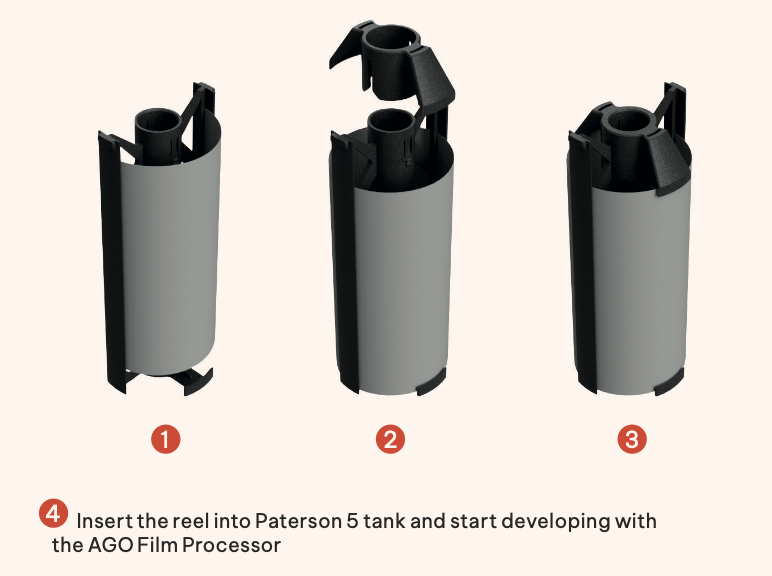 1

2

3

4 Insert the reel into Paterson 5 tank and start developing with the AGO Film Processor